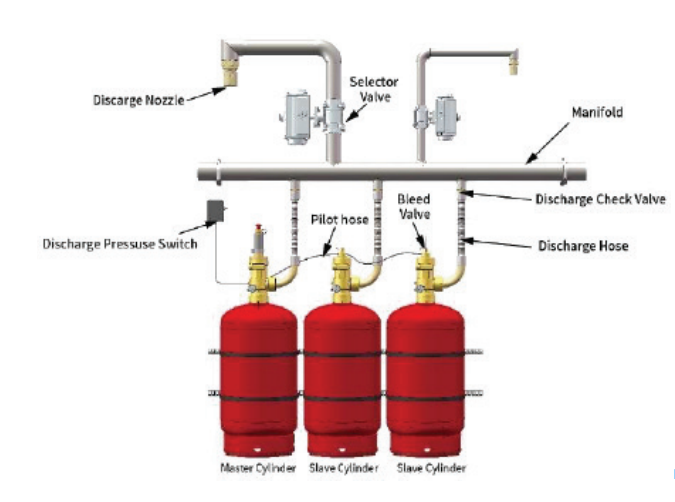 Discarge Nozzle

Selector Valve

Manifold

Discharge Check Valve

Bleed Valve

Pilot hose

Discharge Pressuse Switch

Discharge Hose

Master Cylinder

Slave Cylinder

Slave Cylinder